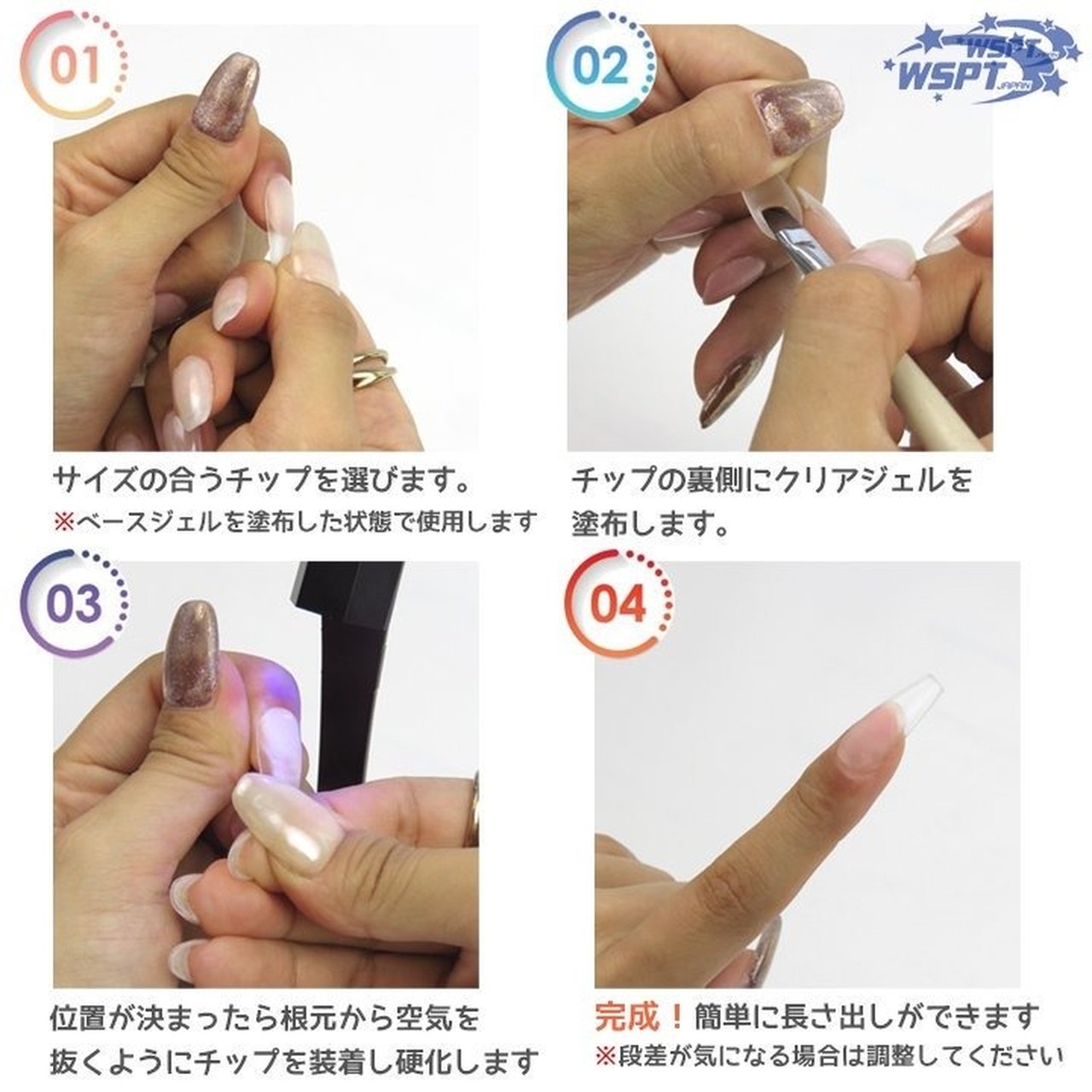 01

サイズの合うチップを選びます。
※ベースジェルを塗布した状態で使用します

02

WSPT
WSPT JAPAN

チップの裏側にクリアジェルを塗布します。

03

位置が決まったら根元から空気を抜くようにチップを装着し硬化します

04

完成！簡単に長さ出しができます
※段差が気になる場合は調整してください