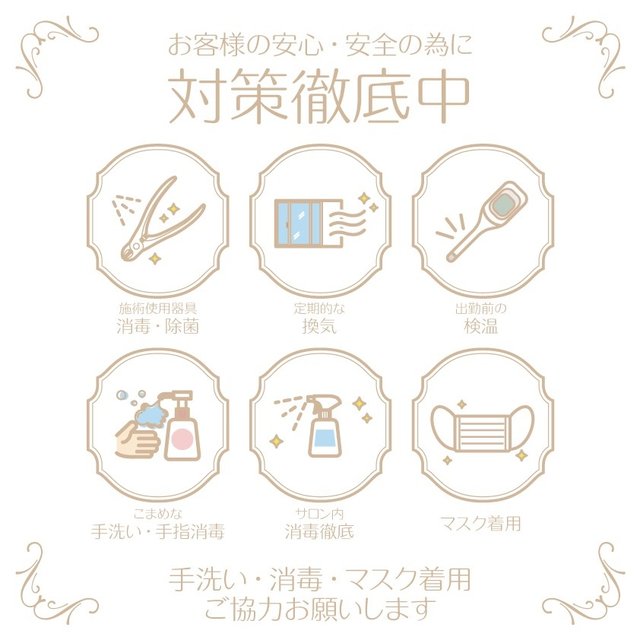 お客様の安心・安全の為に
対策徹底中

施術使用器具
消毒・除菌

定期的な
換気

出勤前の
検温

こまめな
手洗い・手指消毒

サロン内
消毒徹底

マスク着用

手洗い・消毒・マスク着用
ご協力お願いします